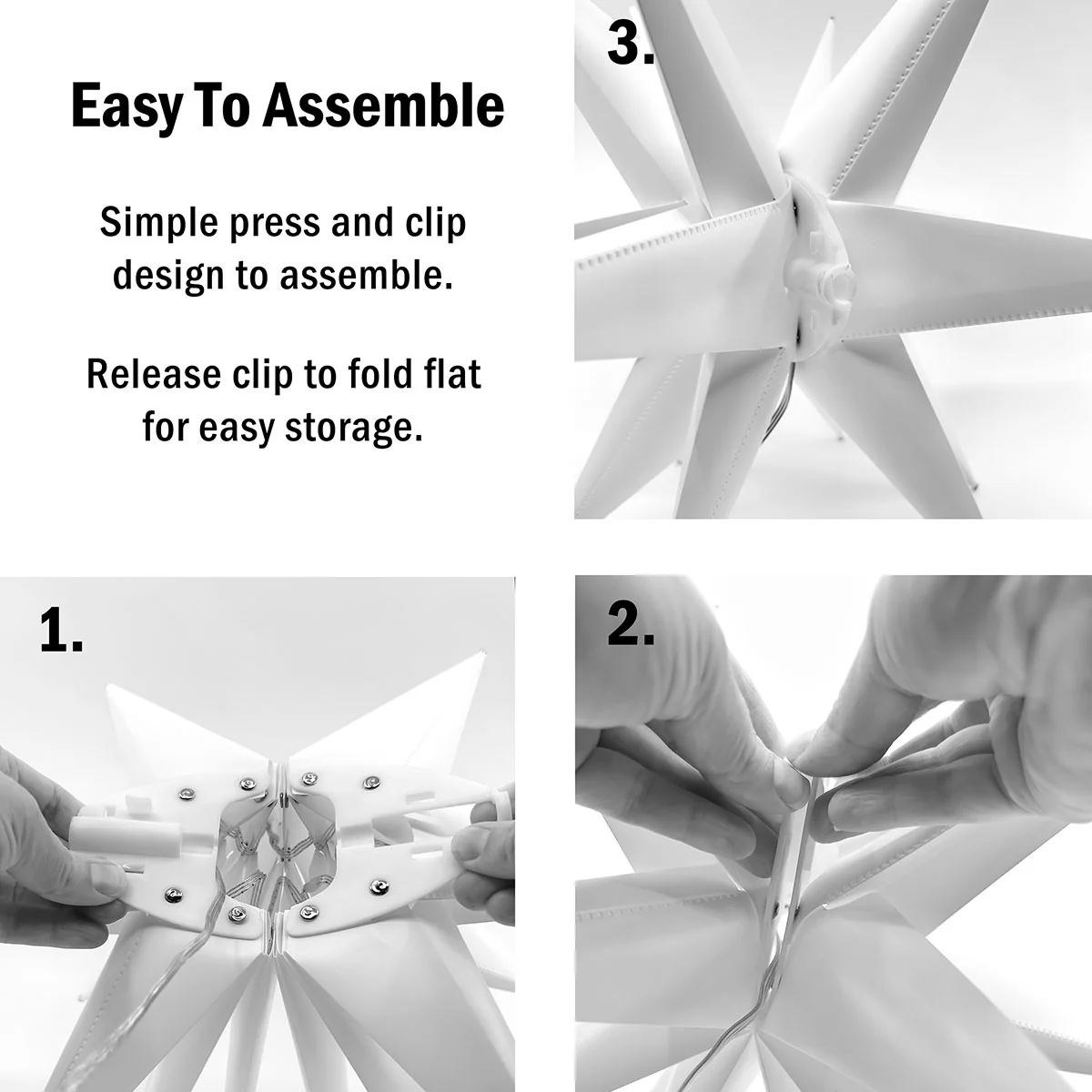 Easy To Assemble

Simple press and clip design to assemble.

Release clip to fold flat for easy storage.

3.

1.

2.